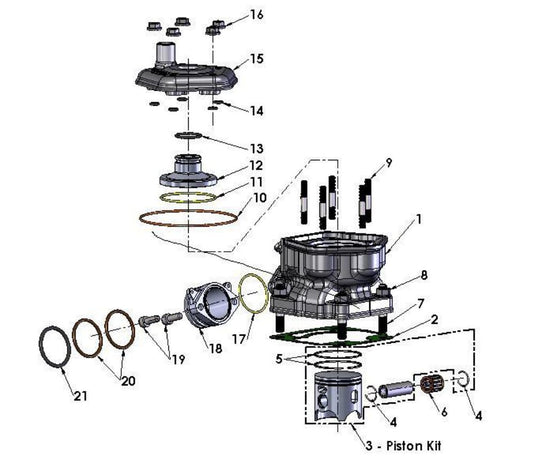 16
15
14
13
12
11
10
9
1
8
7
2
17
18
19
20
21
5
4
6
4
3 - Piston Kit