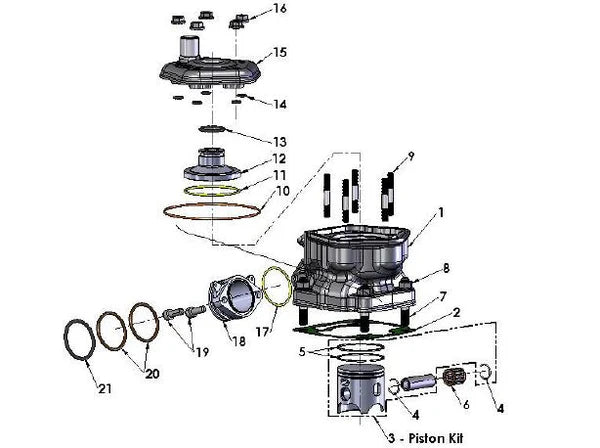 16
15
14
13
12
11
10
9
1
8
7
2
17
18
19
20
21
5
4
6
4
3 - Piston Kit