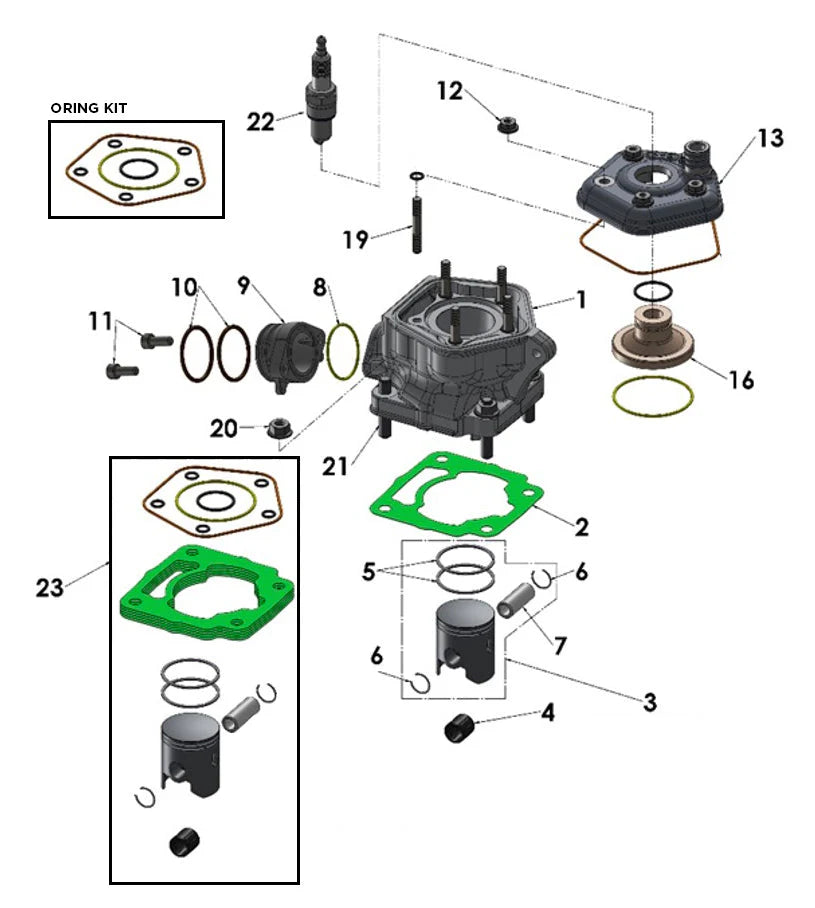 ORING KIT

22

12

13

19

10

9

8

1

11

16

20

21

2

23

5

6

7

6

3

4