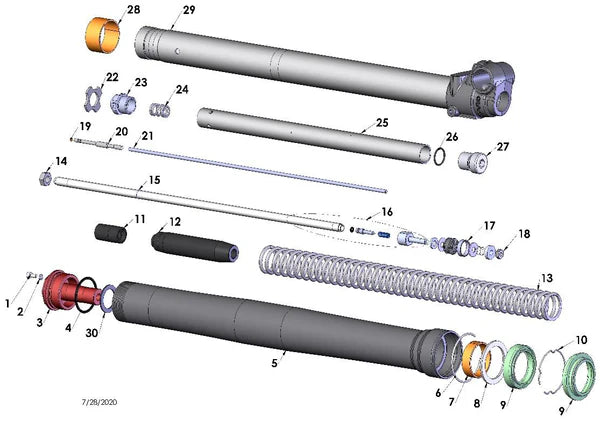 28
29
22
23
24
25
19
20
21
26
27
14
15
16
11
12
17
18
13
1
2
3
4
30
5
10
6
7
8
9
9
7/28/2020